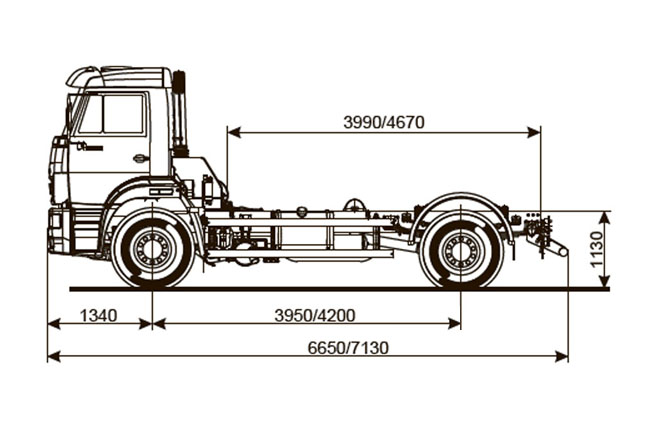 3990/4670

1130

1340

3950/4200

6650/7130